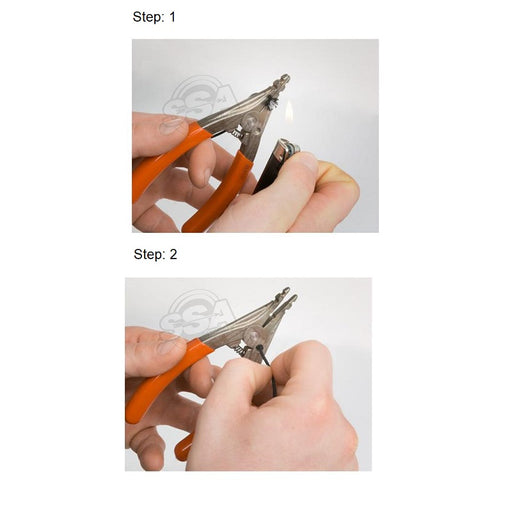 Step: 1

SSA

Step: 2

SSA