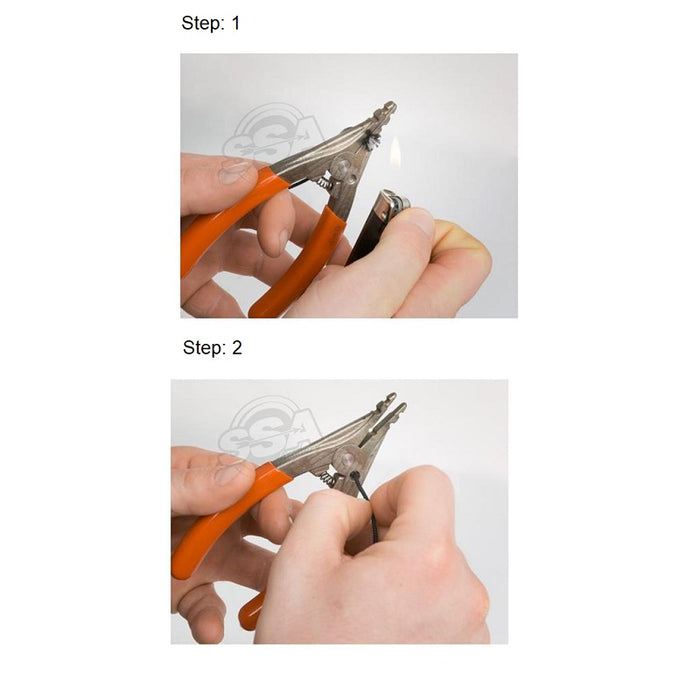 Step: 1

SSA

Step: 2

SSA